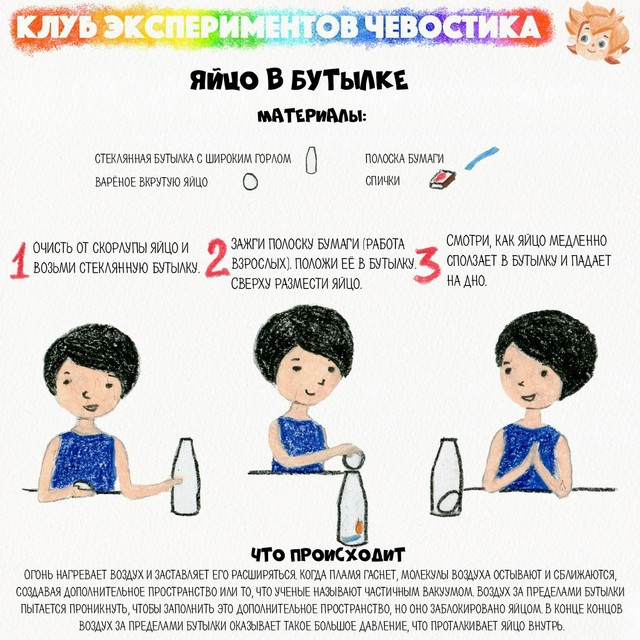 КЛУБ ЭКСПЕРИМЕНТОВ ЧЕВОСТИКА

ЯЙЦО В БУТЫЛКЕ

МАТЕРИАЛЫ:

СТЕКЛЯННАЯ БУТЫЛКА С ШИРОКИМ ГОРЛОМ

ВАРЁНОЕ ВКРУТУЮ ЯЙЦО

ПОЛОСКА БУМАГИ

СПИЧКИ

1 ОЧИСТЬ ОТ СКОРЛУПЫ ЯЙЦО И ВОЗЬМИ СТЕКЛЯННУЮ БУТЫЛКУ.

2 ЗАЖГИ ПОЛОСКУ БУМАГИ (РАБОТА ВЗРОСЛЫХ). ПОЛОЖИ ЕЁ В БУТЫЛКУ. СВЕРХУ РАЗМЕСТИ ЯЙЦО.

3 СМОТРИ, КАК ЯЙЦО МЕДЛЕННО СПОЛЗАЕТ В БУТЫЛКУ И ПАДАЕТ НА ДНО.

ЧТО ПРОИСХОДИТ

ОГОНЬ НАГРЕВАЕТ ВОЗДУХ И ЗАСТАВЛЯЕТ ЕГО РАСШИРЯТЬСЯ. КОГДА ПЛАМЯ ГАСНЕТ, МОЛЕКУЛЫ ВОЗДУХА ОСТЫВАЮТ И СБЛИЖАЮТСЯ, СОЗДАВАЯ ДОПОЛНИТЕЛЬНОЕ ПРОСТРАНСТВО ИЛИ ТО, ЧТО УЧЕНЫЕ НАЗЫВАЮТ ЧАСТИЧНЫМ ВАКУУМОМ. ВОЗДУХ ЗА ПРЕДЕЛАМИ БУТЫЛКИ ПЫТАЕТСЯ ПРОНИКНУТЬ, ЧТОБЫ ЗАПОЛНИТЬ ЭТО ДОПОЛНИТЕЛЬНОЕ ПРОСТРАНСТВО, НО ОНО ЗАБЛОКИРОВАНО ЯЙЦОМ. В КОНЦЕ КОНЦОВ ВОЗДУХ ЗА ПРЕДЕЛАМИ БУТЫЛКИ ОКАЗЫВАЕТ ТАКОЕ БОЛЬШОЕ ДАВЛЕНИЕ, ЧТО ПРОТАЛКИВАЕТ ЯЙЦО ВНУТРЬ.