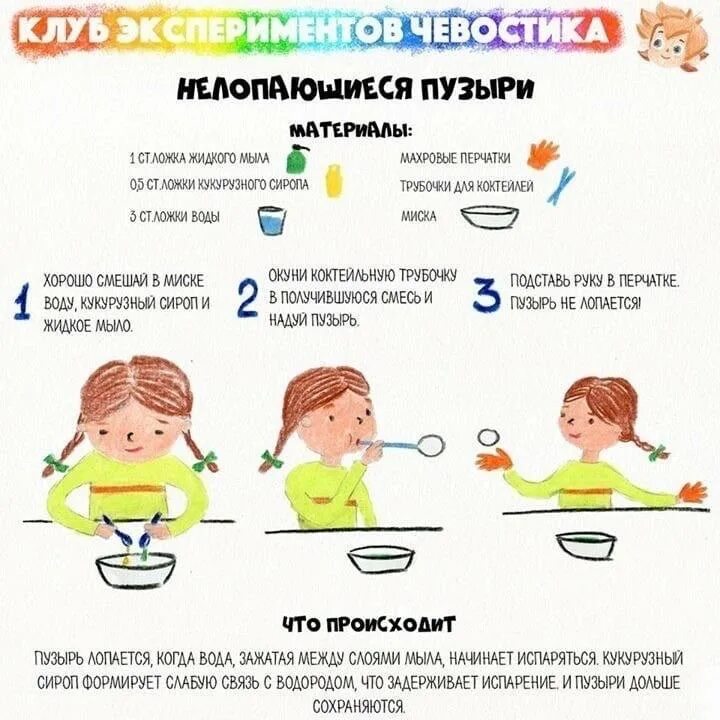 КЛУБ ЭКСПЕРИМЕНТОВ ЧЕВОСТИКА

НЕЛОПАЮЩИЕСЯ ПУЗЫРИ

МАТЕРИАЛЫ:

1 СТ.ЛОЖКА ЖИДКОГО МЫЛА

0,5 СТ.ЛОЖКИ КУКУРУЗНОГО СИРОПА

3 СТ.ЛОЖКИ ВОДЫ

МАХРОВЫЕ ПЕРЧАТКИ

ТРУБОЧКИ ДЛЯ КОКТЕЙЛЕЙ

МИСКА

1 ХОРОШО СМЕШАЙ В МИСКЕ ВОДУ, КУКУРУЗНЫЙ СИРОП И ЖИДКОЕ МЫЛО.

2 ОКУНИ КОКТЕЙЛЬНУЮ ТРУБОЧКУ В ПОЛУЧИВШУЮСЯ СМЕСЬ И НАДУЙ ПУЗЫРЬ.

3 ПОДСТАВЬ РУКУ В ПЕРЧАТКЕ. ПУЗЫРЬ НЕ ЛОПАЕТСЯ!

ЧТО ПРОИСХОДИТ

ПУЗЫРЬ ЛОПАЕТСЯ, КОГДА ВОДА, ЗАЖАТАЯ МЕЖДУ СЛОЯМИ МЫЛА, НАЧИНАЕТ ИСПАРЯТЬСЯ. КУКУРУЗНЫЙ СИРОП ФОРМИРУЕТ СЛАБУЮ СВЯЗЬ С ВОДОРОДОМ, ЧТО ЗАДЕРЖИВАЕТ ИСПАРЕНИЕ. И ПУЗЫРИ ДОЛЬШЕ СОХРАНЯЮТСЯ.